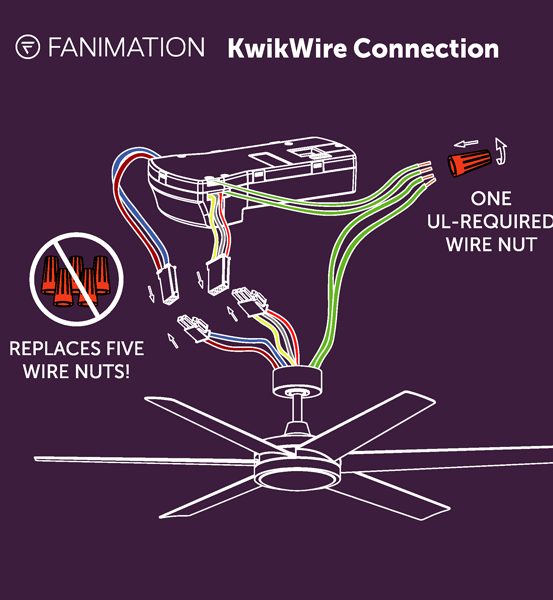 FANIMATION KwikWire Connection

ONE UL-REQUIRED WIRE NUT

REPLACES FIVE WIRE NUTS!